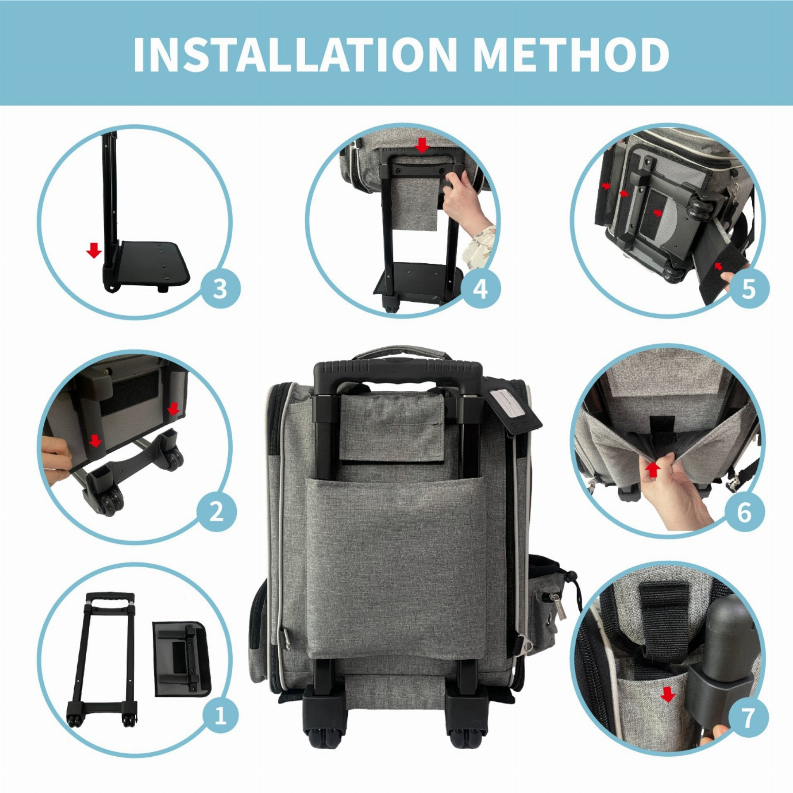 INSTALLATION METHOD

3

4

5

2

6

1

7