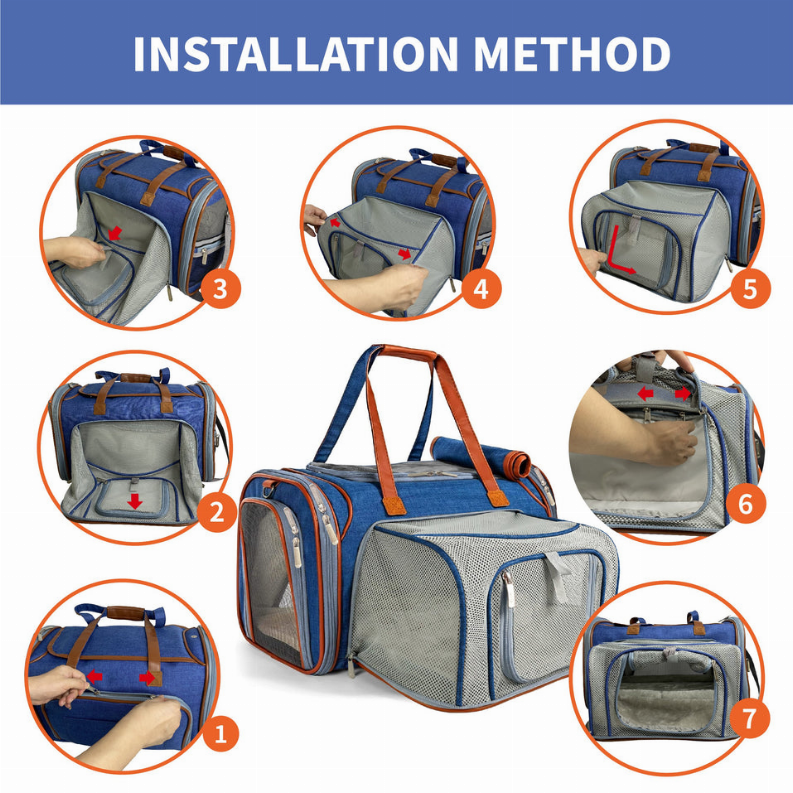 INSTALLATION METHOD

3

4

5

2

6

1

7